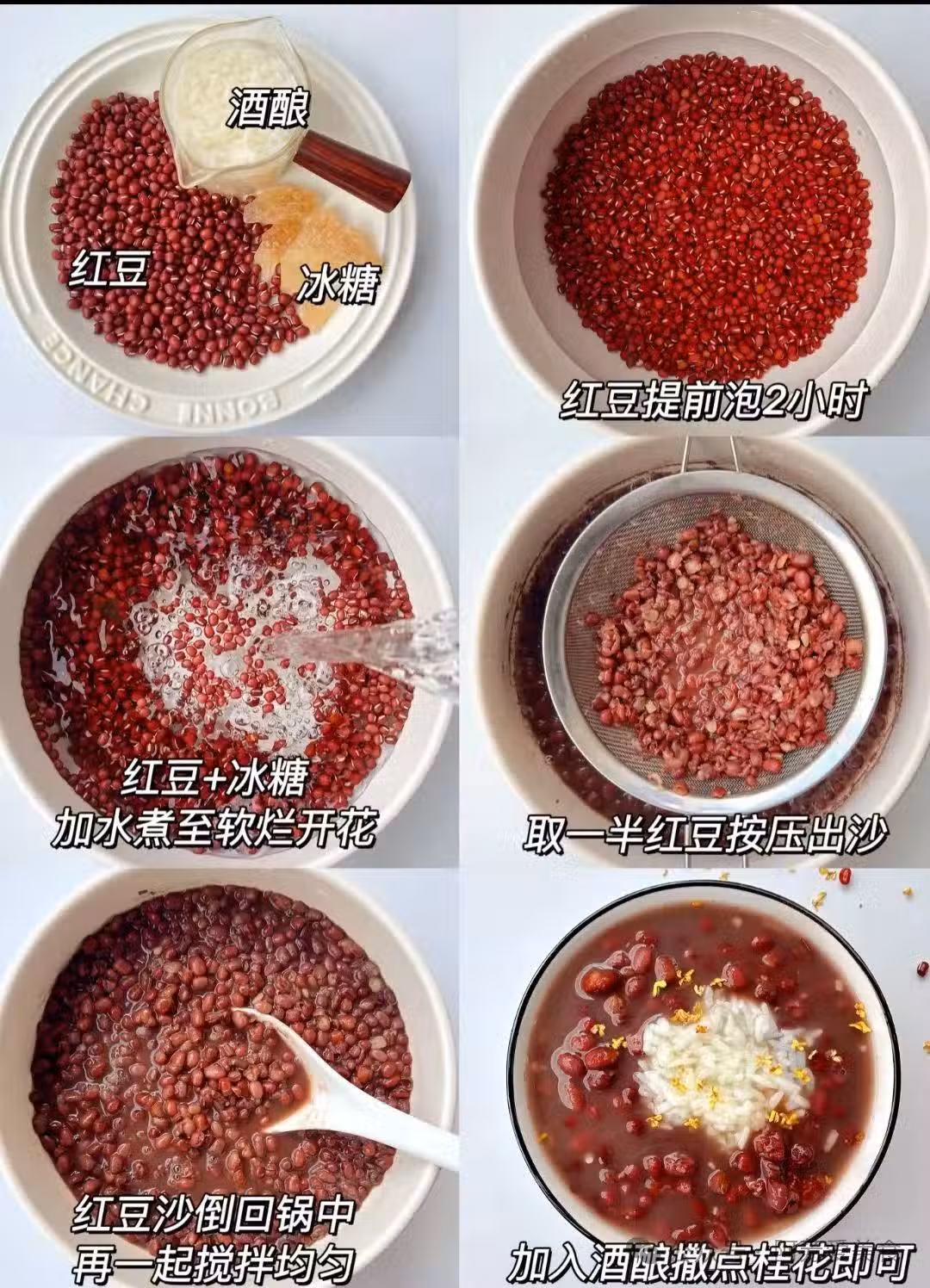 酒酿

红豆

冰糖

BONNE CHANCE

红豆提前泡2小时

红豆+冰糖
加水煮至软烂开花

取一半红豆按压出沙

红豆沙倒回锅中
再一起搅拌均匀

加入酒酿撒点桂花即可